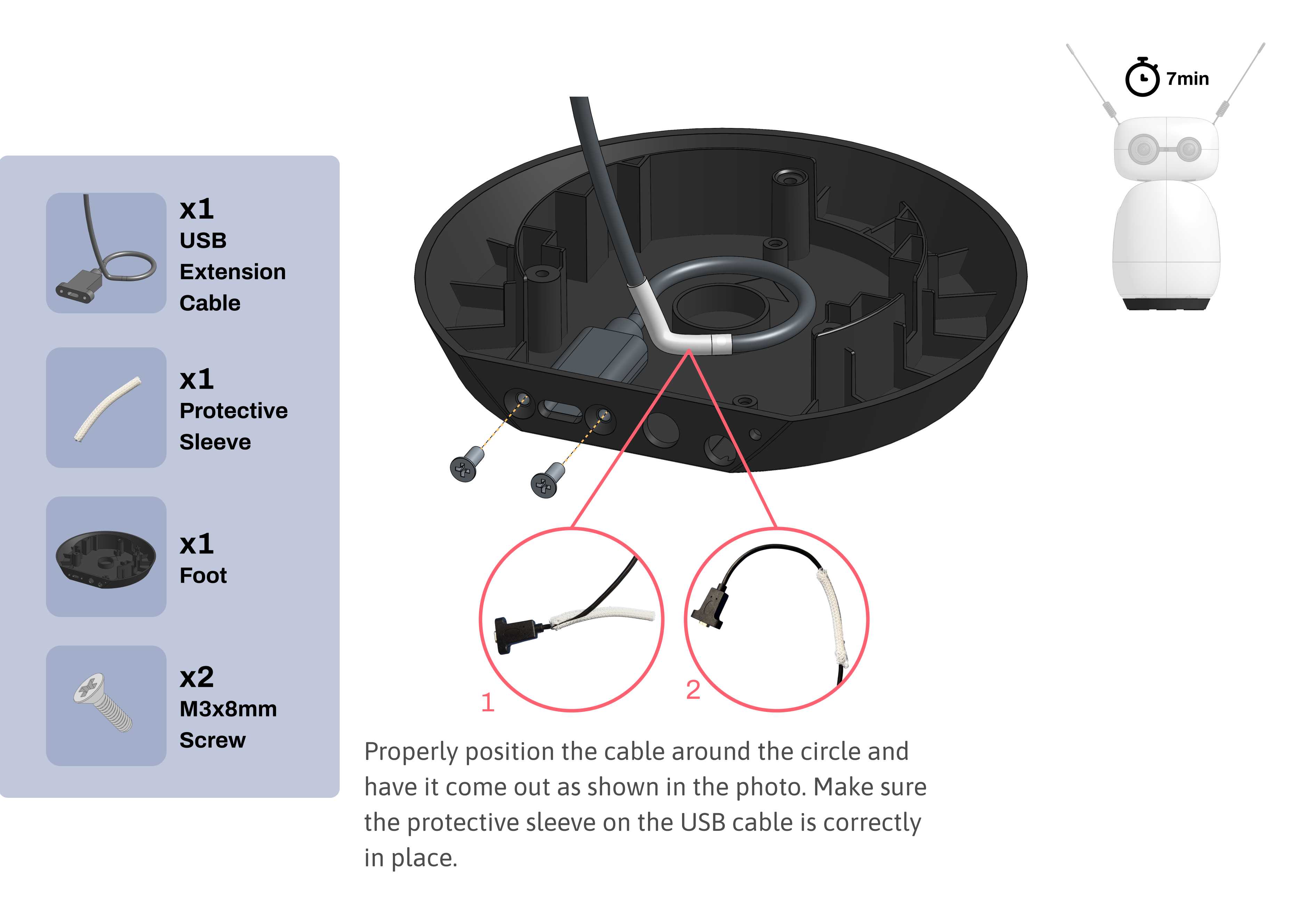 7min

x1
USB Extension Cable

x1
Protective Sleeve

x1
Foot

x2
M3x8mm Screw

1

2

Properly position the cable around the circle and have it come out as shown in the photo. Make sure the protective sleeve on the USB cable is correctly in place.